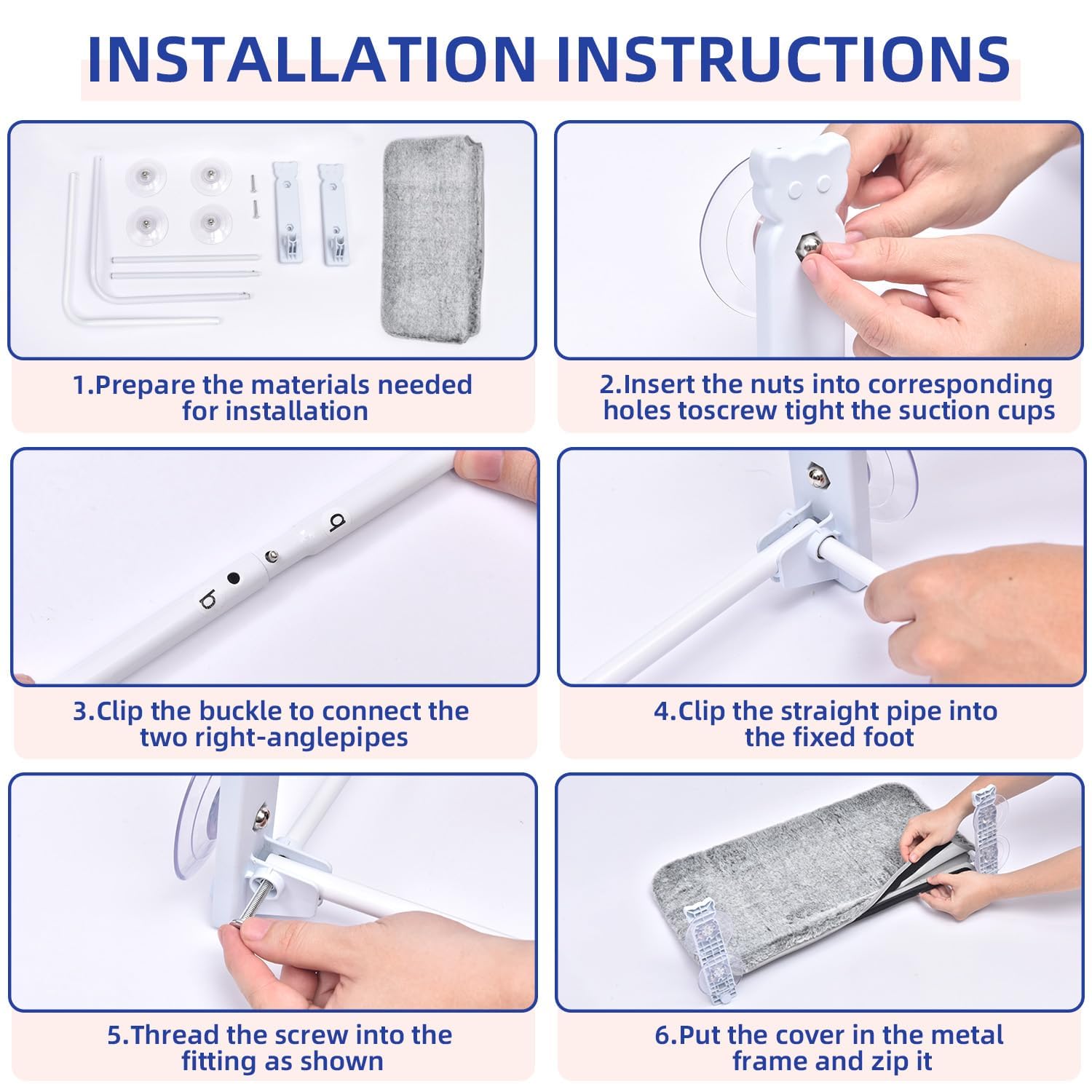 INSTALLATION INSTRUCTIONS

1.Prepare the materials needed for installation

2.Insert the nuts into corresponding holes toscrew tight the suction cups

b

a

3.Clip the buckle to connect the two right-anglepipes

4.Clip the straight pipe into the fixed foot

5.Thread the screw into the fitting as shown

6.Put the cover in the metal frame and zip it