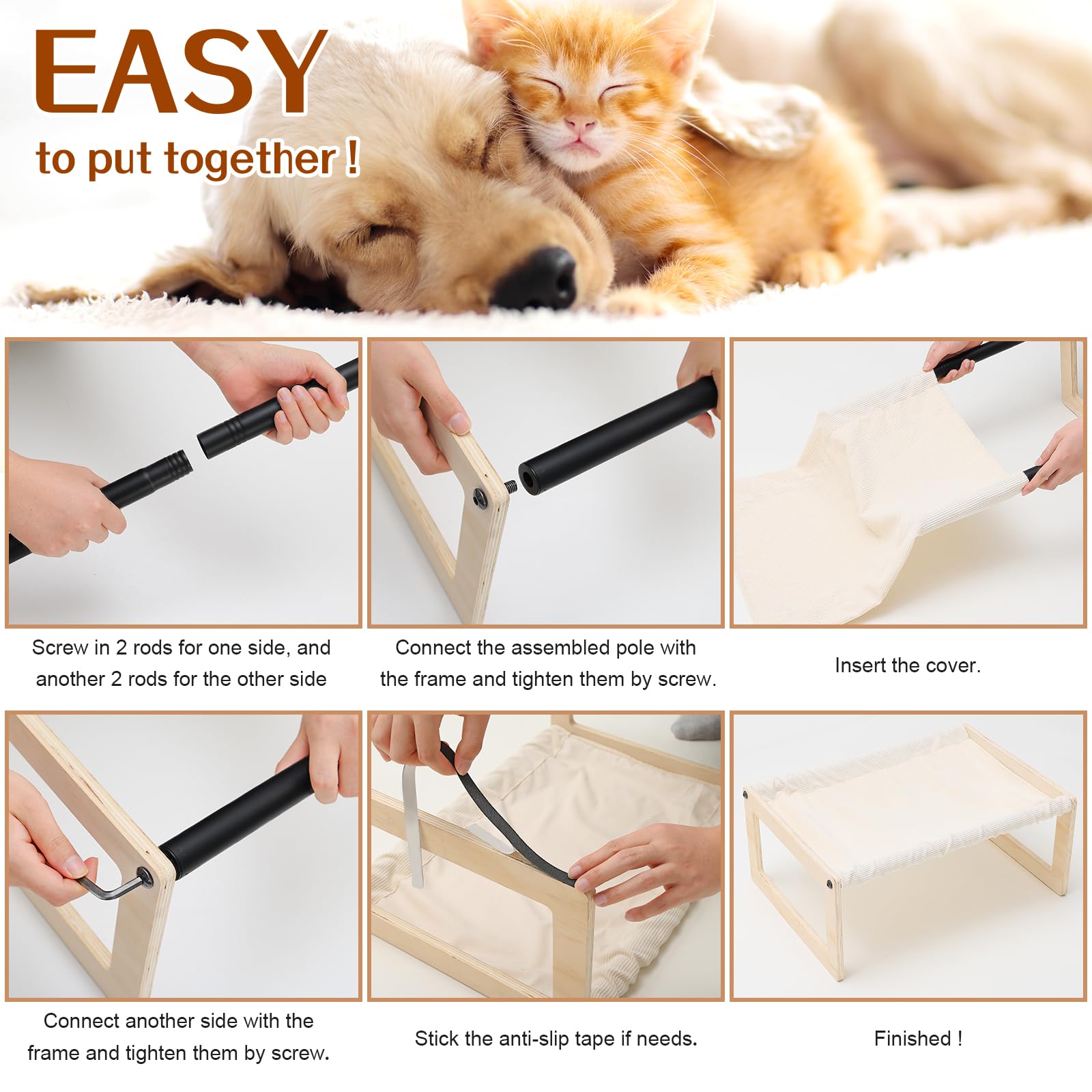 EASY

to put together !

Screw in 2 rods for one side, and another 2 rods for the other side

Connect the assembled pole with the frame and tighten them by screw.

Insert the cover.

Connect another side with the frame and tighten them by screw.

Stick the anti-slip tape if needs.

Finished !