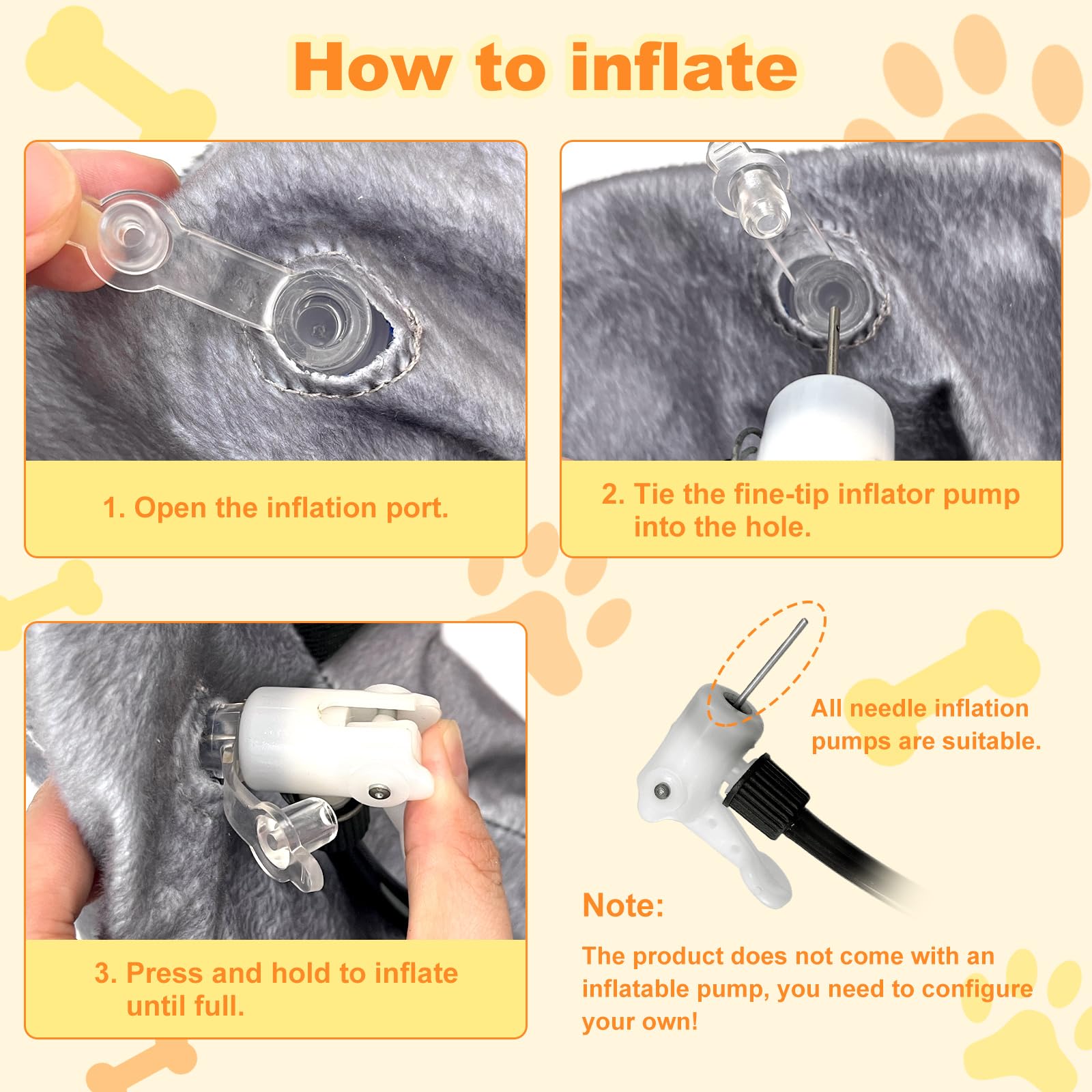 How to inflate

1. Open the inflation port.

2. Tie the fine-tip inflator pump into the hole.

3. Press and hold to inflate until full.

All needle inflation pumps are suitable.

Note:

The product does not come with an inflatable pump, you need to configure your own!