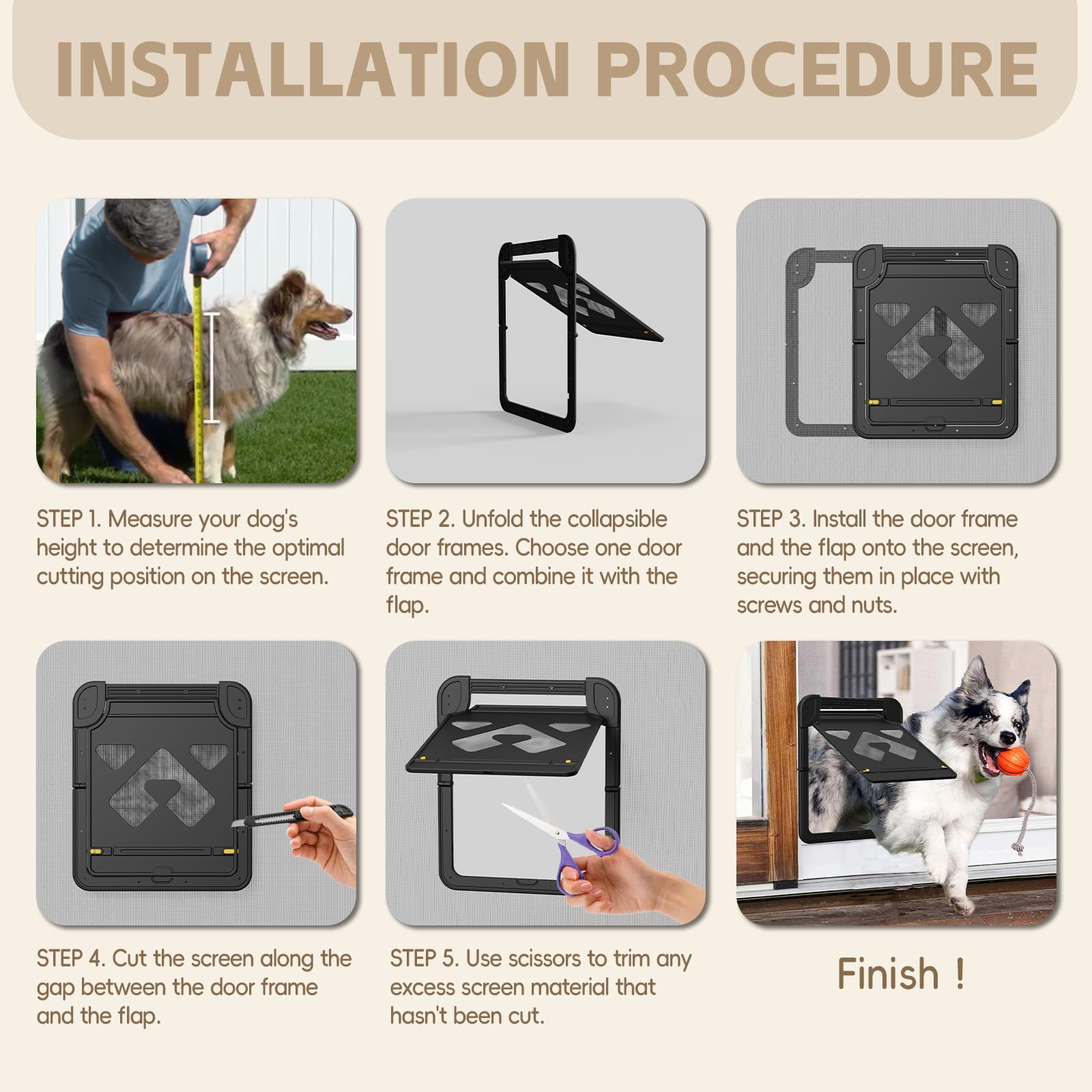 INSTALLATION PROCEDURE

STEP 1. Measure your dog's height to determine the optimal cutting position on the screen.

STEP 2. Unfold the collapsible door frames. Choose one door frame and combine it with the flap.

STEP 3. Install the door frame and the flap onto the screen, securing them in place with screws and nuts.

STEP 4. Cut the screen along the gap between the door frame and the flap.

STEP 5. Use scissors to trim any excess screen material that hasn't been cut.

Finish !