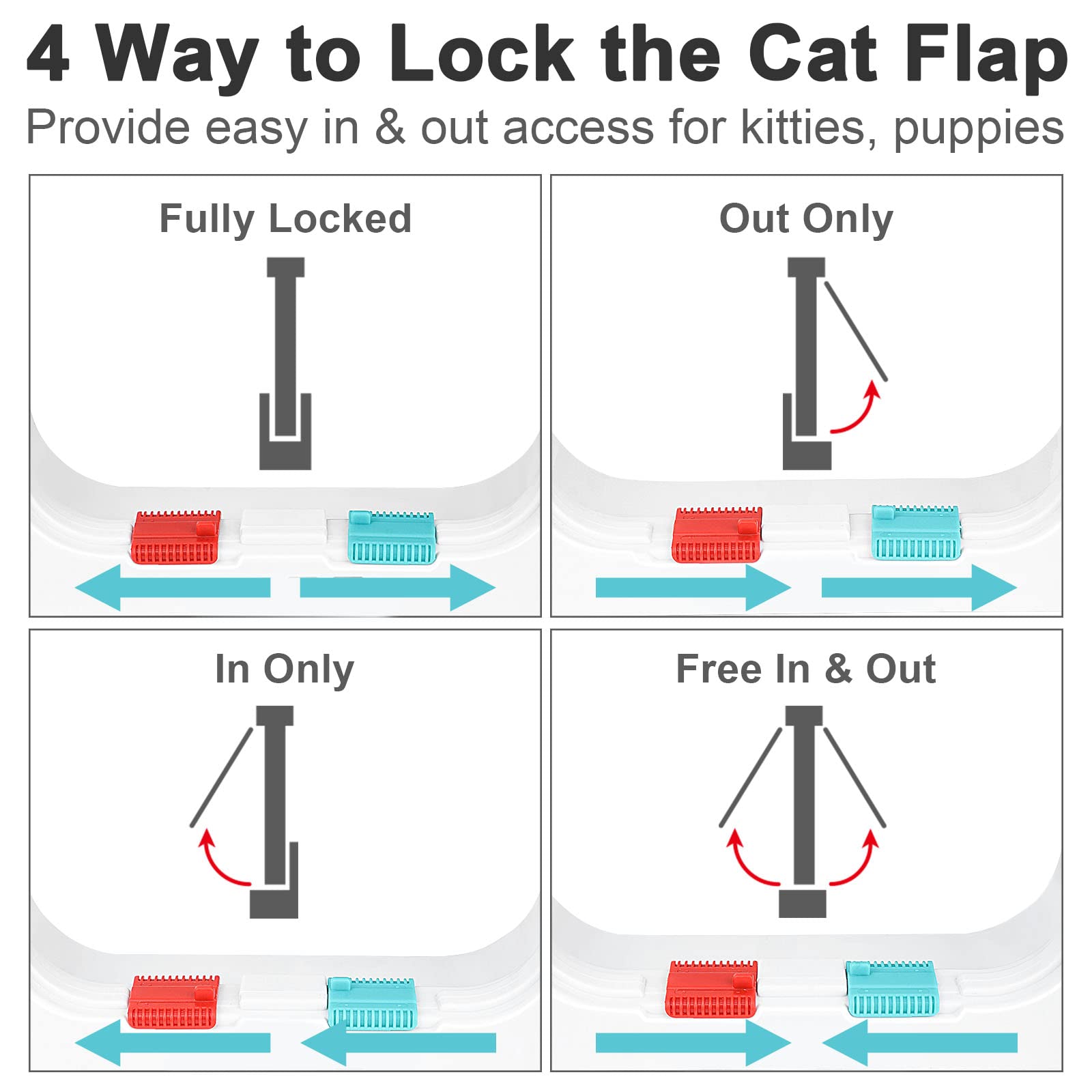 4 Way to Lock the Cat Flap
Provide easy in & out access for kitties, puppies

Fully Locked

Out Only

In Only

Free In & Out