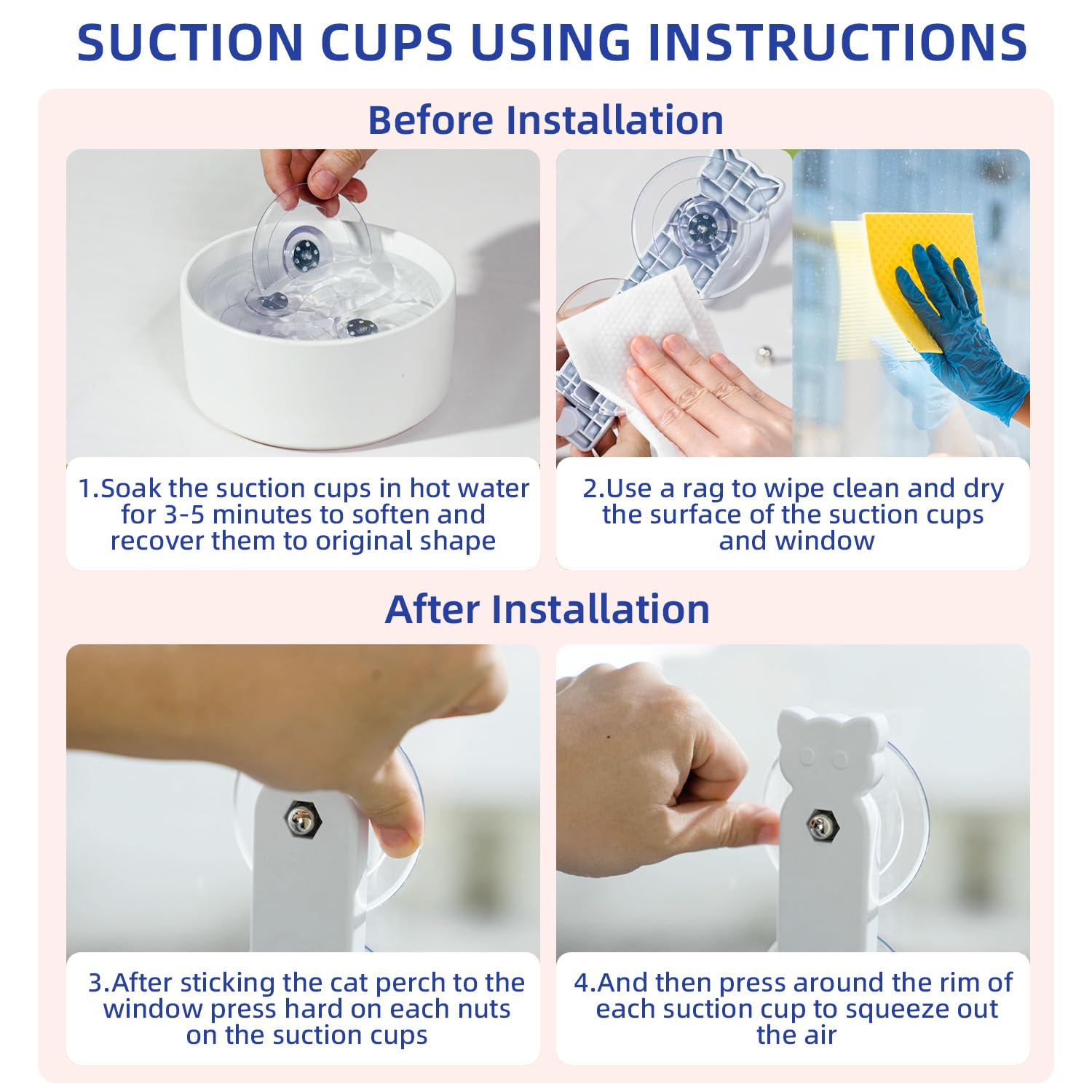 SUCTION CUPS USING INSTRUCTIONS

Before Installation

1.Soak the suction cups in hot water for 3-5 minutes to soften and recover them to original shape

2.Use a rag to wipe clean and dry the surface of the suction cups and window

After Installation

3.After sticking the cat perch to the window press hard on each nuts on the suction cups

4.And then press around the rim of each suction cup to squeeze out the air