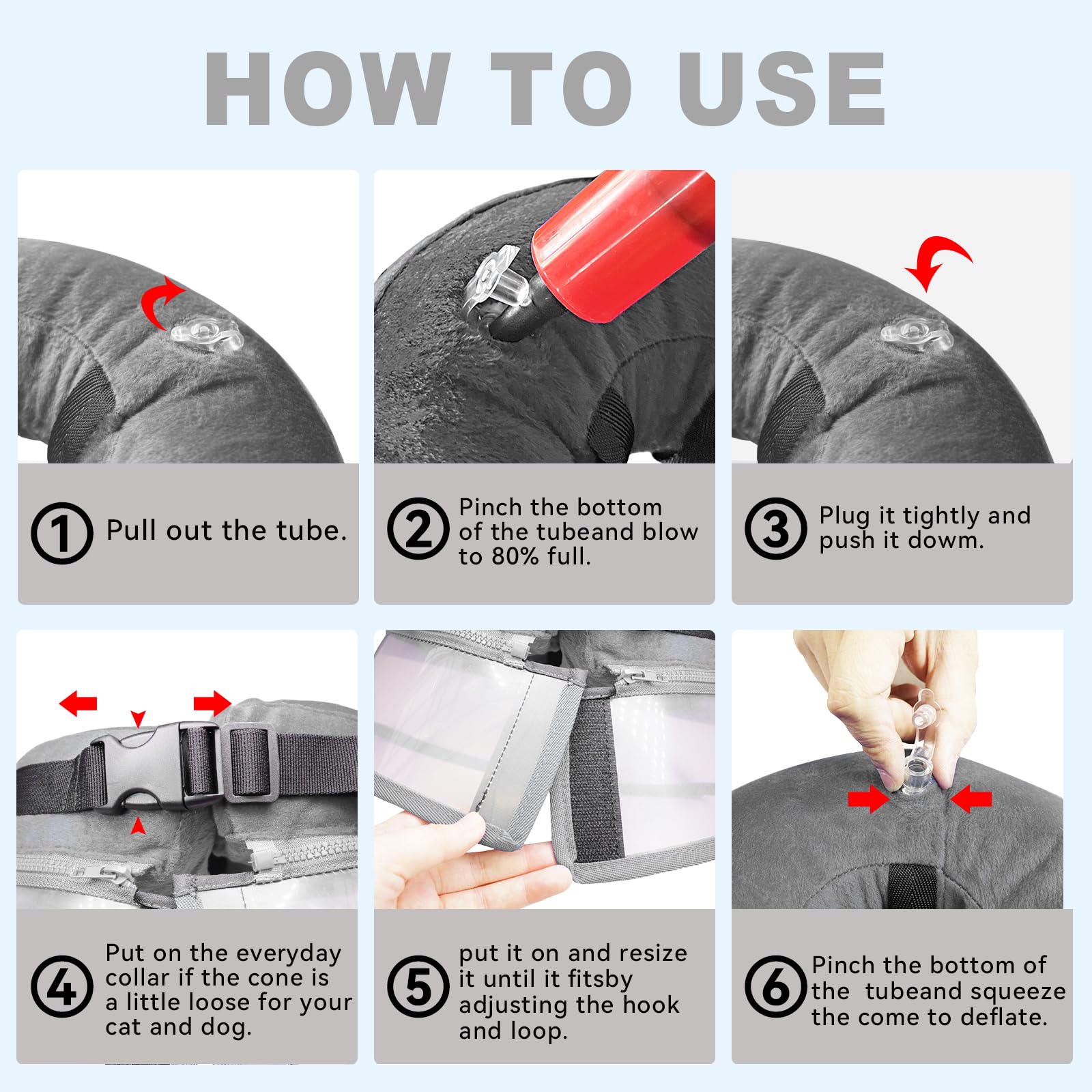 HOW TO USE

① Pull out the tube.

② Pinch the bottom of the tubeand blow to 80% full.

③ Plug it tightly and push it dowm.

④ Put on the everyday collar if the cone is a little loose for your cat and dog.

⑤ put it on and resize it until it fitsby adjusting the hook and loop.

⑥ Pinch the bottom of the tubeand squeeze the come to deflate.