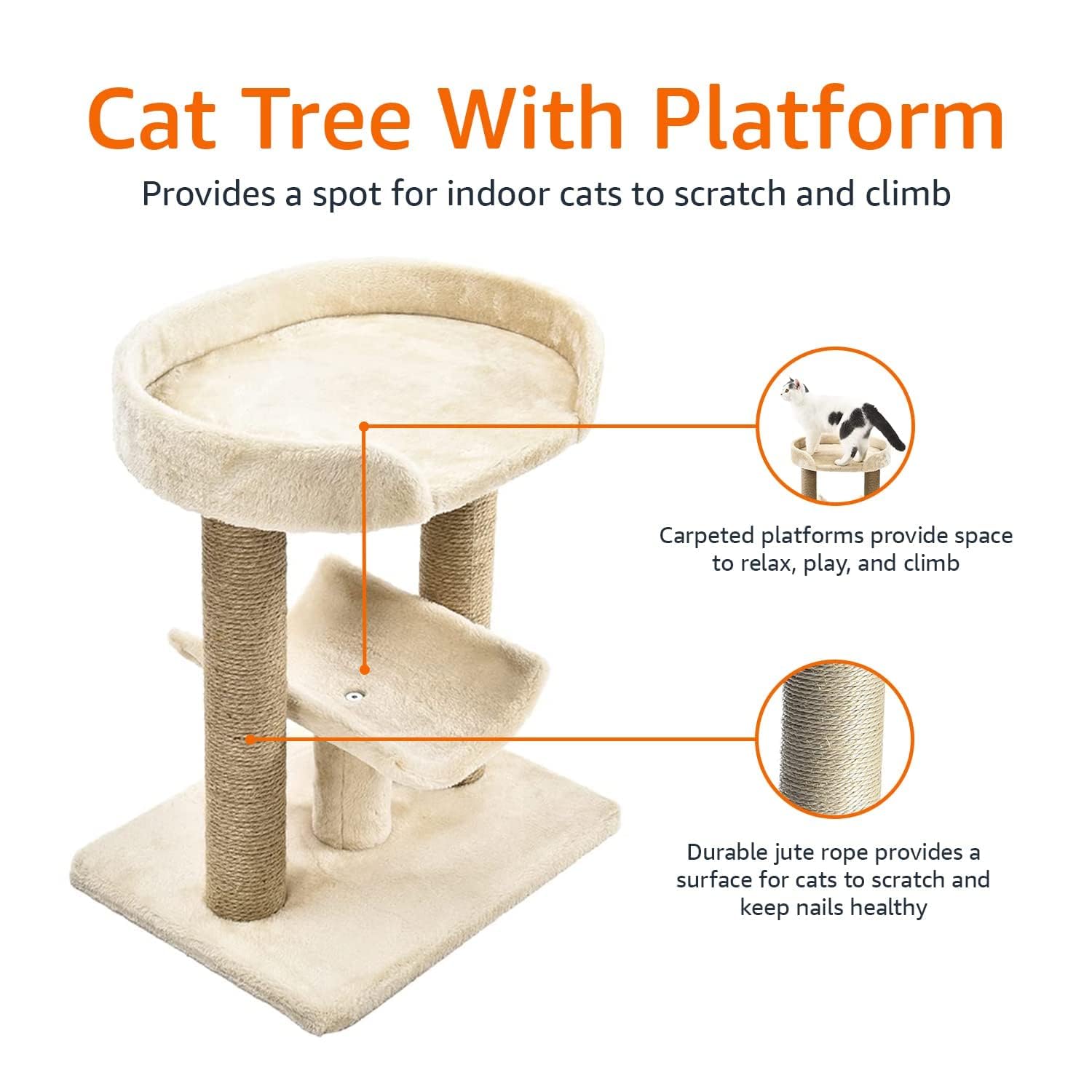 Cat Tree With Platform

Provides a spot for indoor cats to scratch and climb

Carpeted platforms provide space to relax, play, and climb

Durable jute rope provides a surface for cats to scratch and keep nails healthy