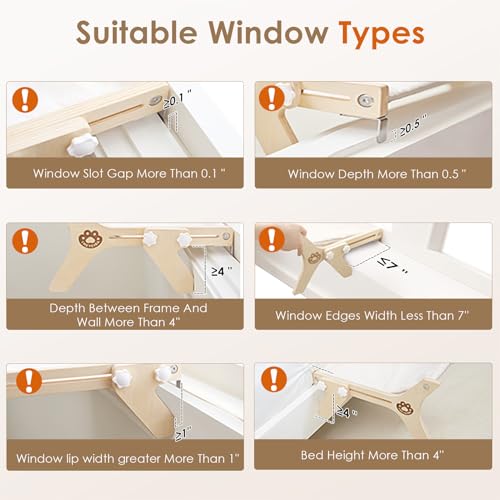 Suitable Window Types

!

≥0.1 "

Window Slot Gap More Than 0.1 "

!

≥0.5 "

Window Depth More Than 0.5 "

!

≥4 "

Depth Between Frame And Wall More Than 4"

!

≤7 "

Window Edges Width Less Than 7"

!

≥1"

Window lip width greater More Than 1"

!

≥4 "

Bed Height More Than 4"