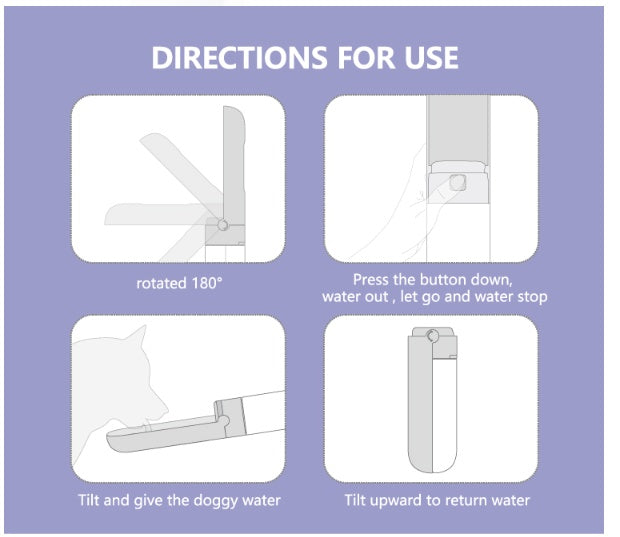 DIRECTIONS FOR USE

rotated 180°

Press the button down, water out , let go and water stop

Tilt and give the doggy water

Tilt upward to return water